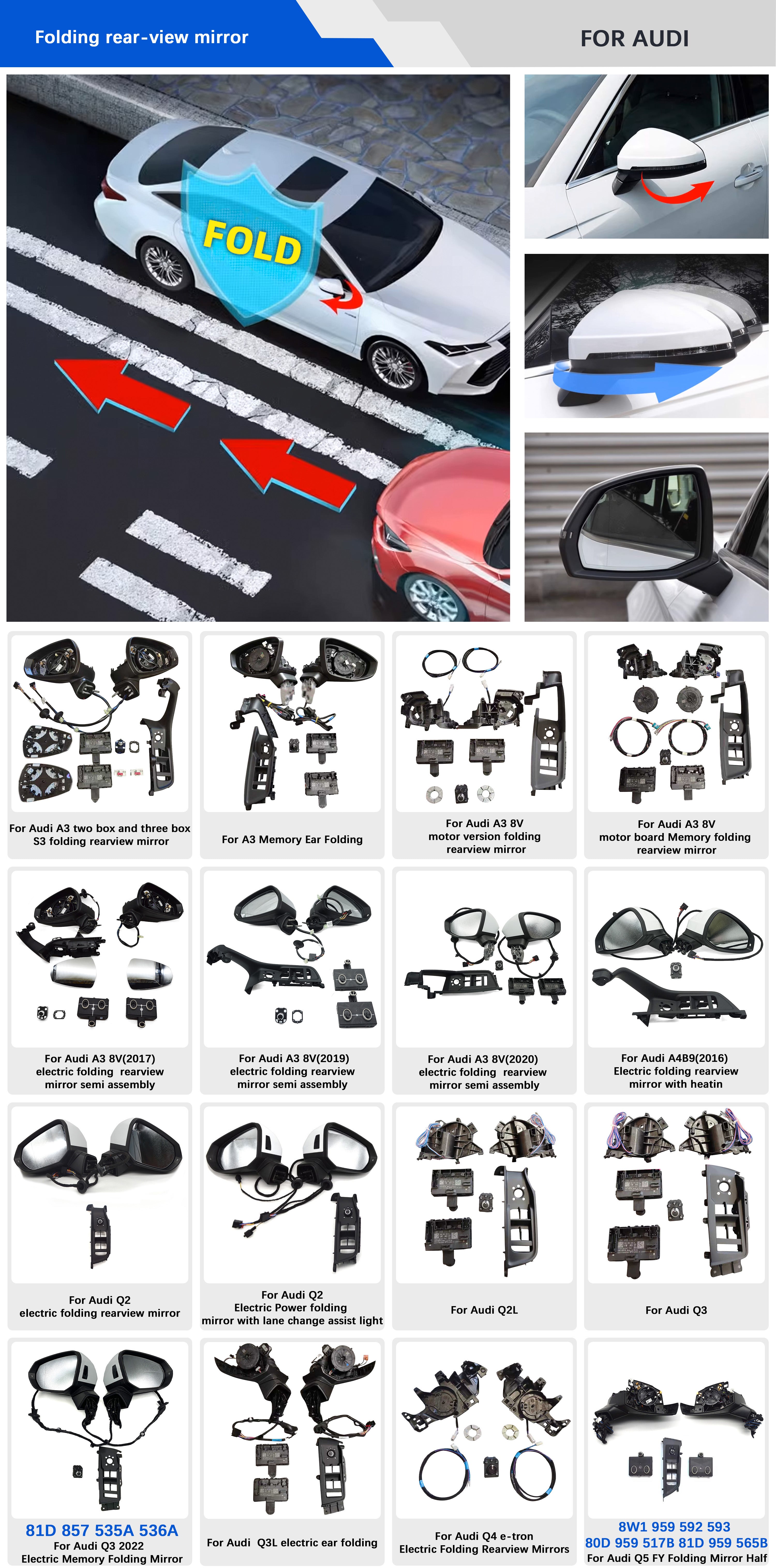 Folding rear-view mirror

FOR AUDI

FOLD

For Audi A3 two box and three box S3 folding rearview mirror

For A3 Memory Ear Folding

For Audi A3 8V motor version folding rearview mirror

For Audi A3 8V motor board Memory folding rearview mirror

For Audi A3 8V(2017) electric folding rearview mirror semi assembly

For Audi A3 8V(2019) electric folding rearview mirror semi assembly

For Audi A3 8V(2020) electric folding rearview mirror semi assembly

For Audi A4B9(2016) Electric folding rearview mirror with heatin

For Audi Q2 electric folding rearview mirror

For Audi Q2 Electric Power folding mirror with lane change assist light

For Audi Q2L

For Audi Q3

81D 857 535A 536A
For Audi Q3 2022
Electric Memory Folding Mirror

For Audi Q3L electric ear folding

For Audi Q4 e-tron
Electric Folding Rearview Mirrors

8W1 959 592 593
80D 959 517B 81D 959 565B
For Audi Q5 FY Folding Mirror Half